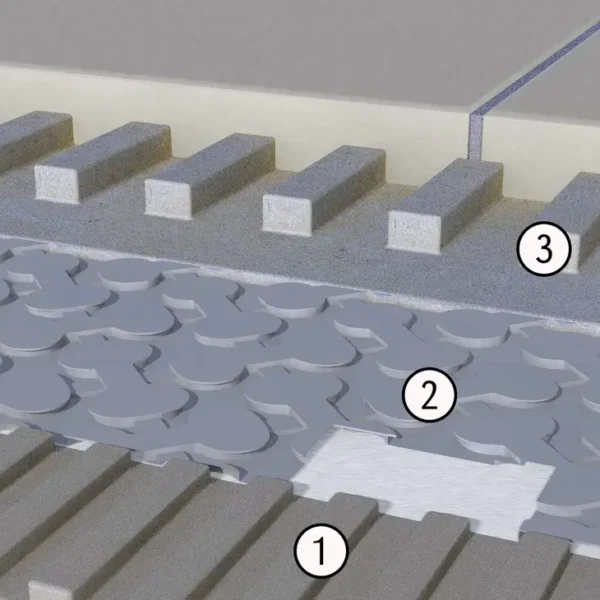 3

2

1